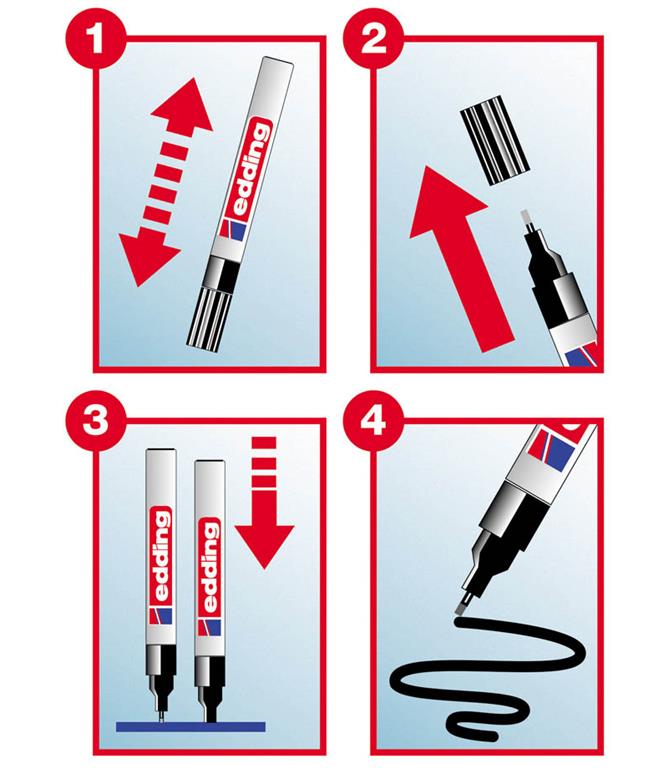 1

edding

2

3

edding

edding

4