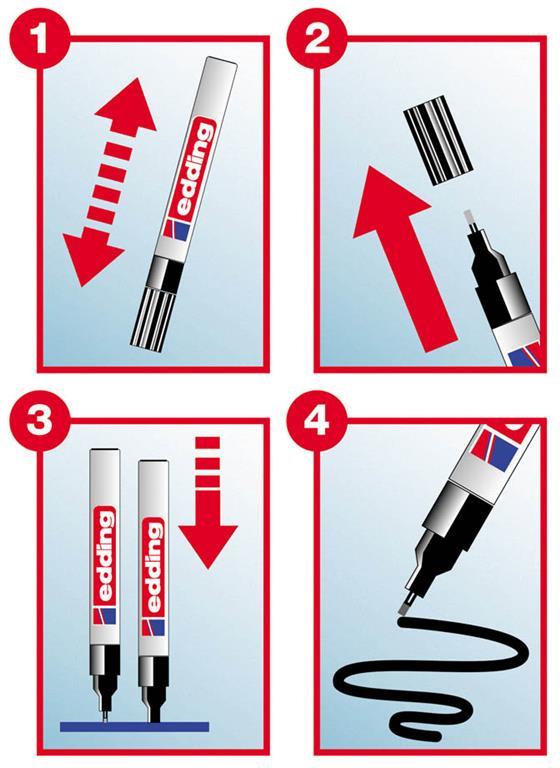 1
edding
2
3
edding
edding
4